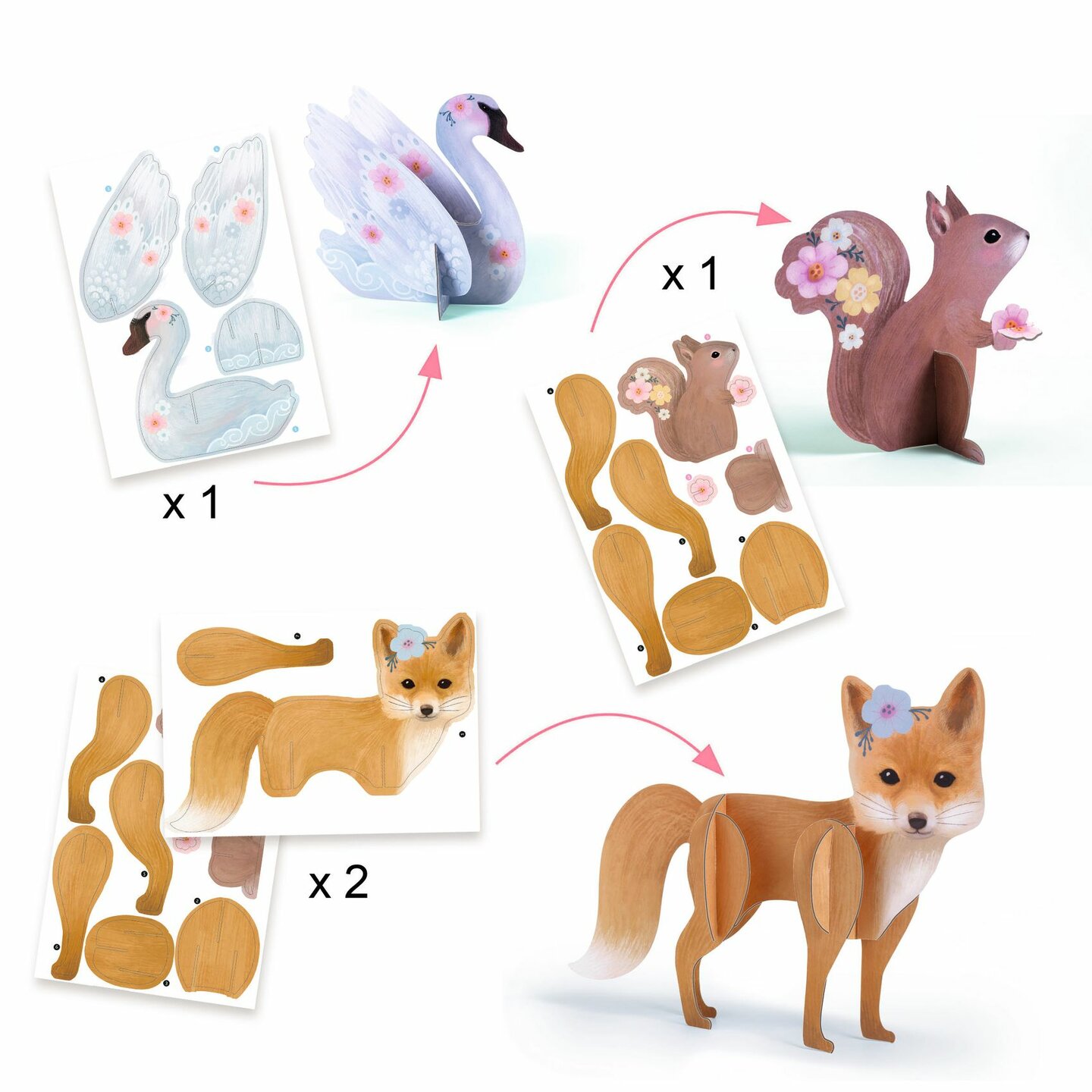 x 1

x 1

x 2